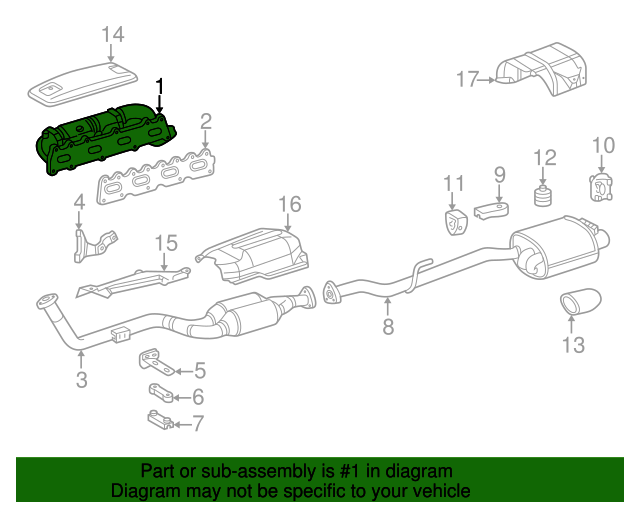 14
1
2
17
10
12
11
9
4
16
15
8
13
3
5
6
7

Part or sub-assembly is #1 in diagram
Diagram may not be specific to your vehicle