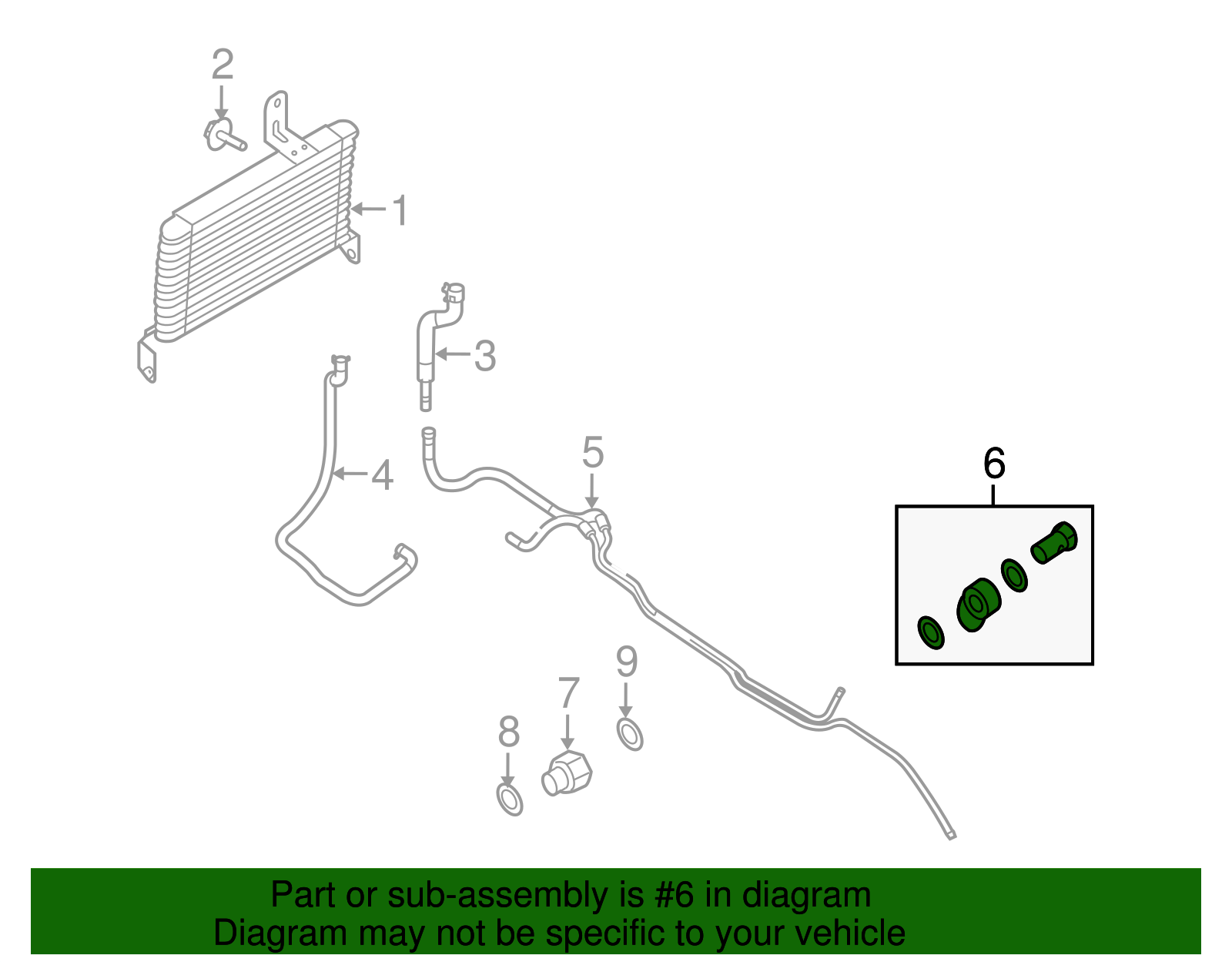 2
1
3
4
5
6
9
7
8

Part or sub-assembly is #6 in diagram
Diagram may not be specific to your vehicle