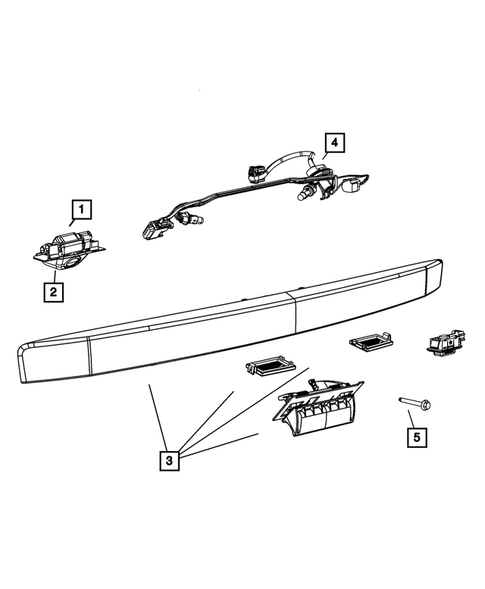 4
1
2
3
5