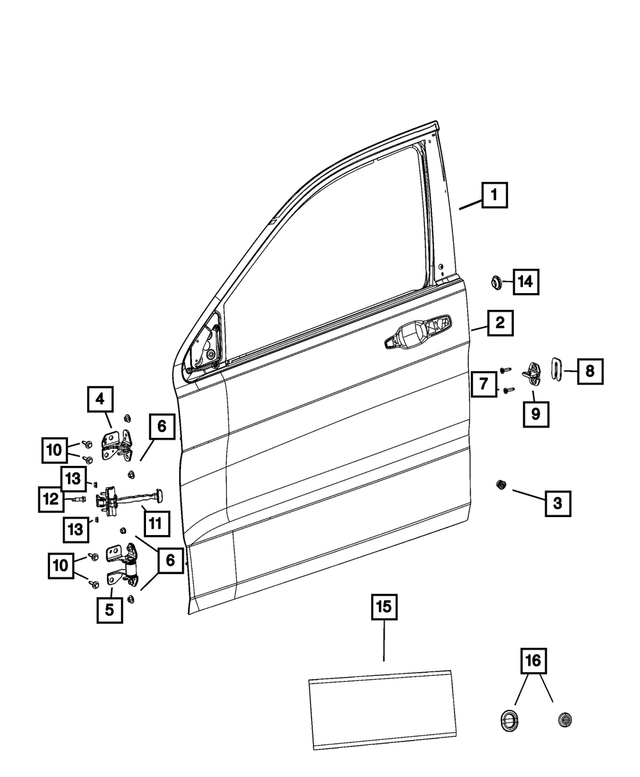 1
14
2
8
7
9
4
6
10
13
12
11
13
3
10
6
5
15
16