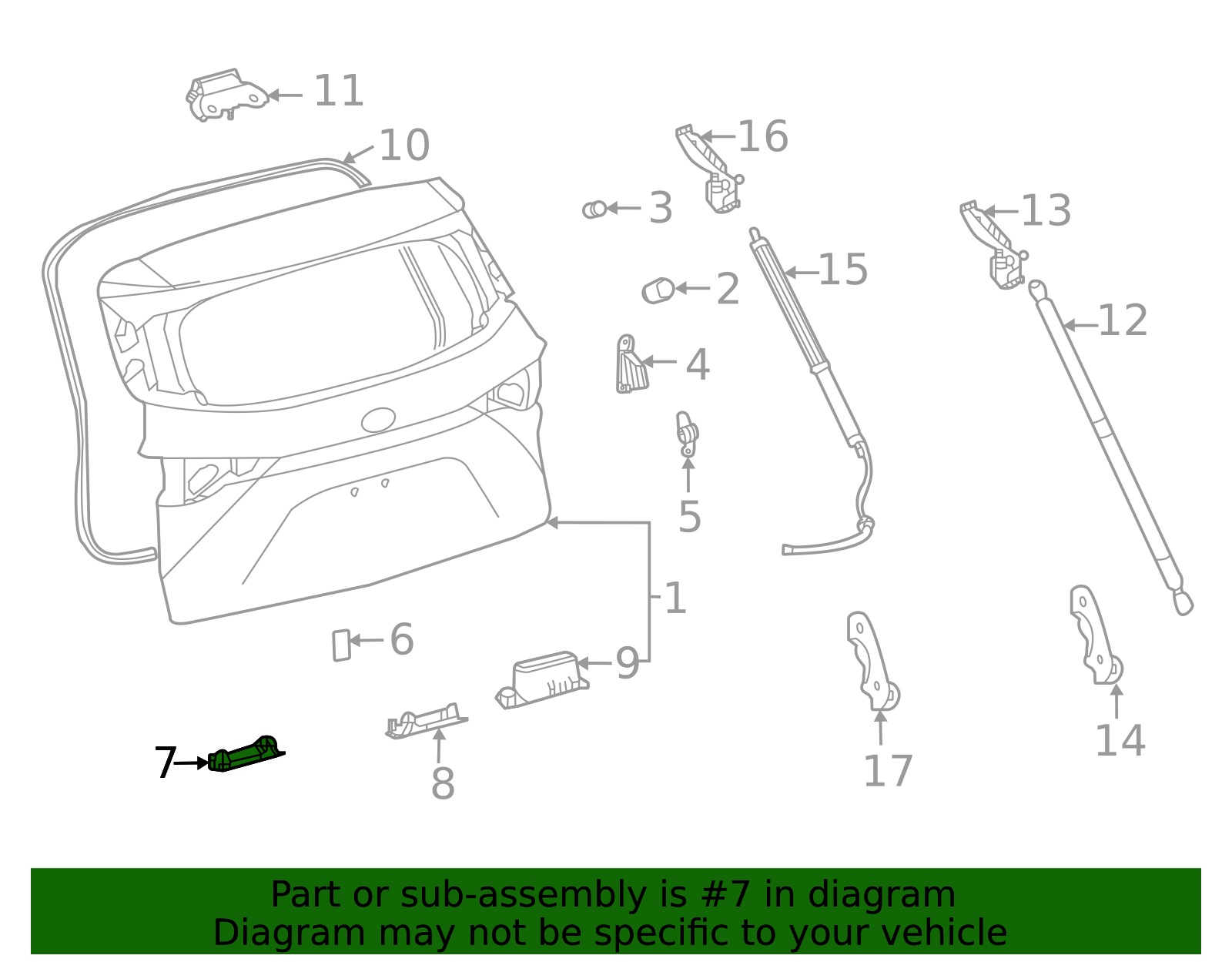 11
10
16
3
13
15
2
12
4
5
1
6
9
7
8
17
14

Part or sub-assembly is #7 in diagram
Diagram may not be specific to your vehicle