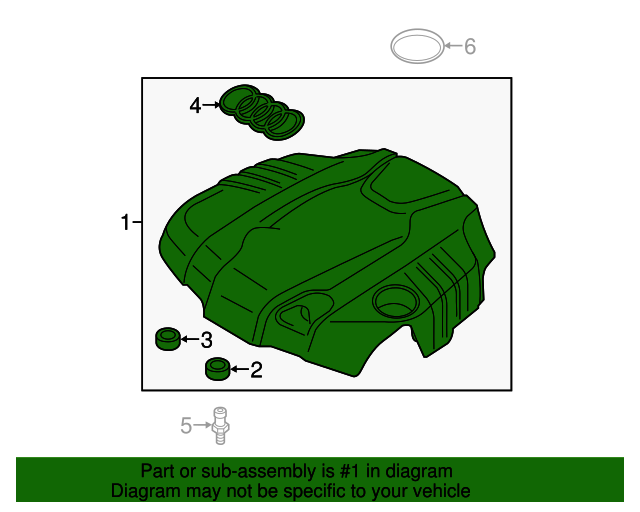 6
4
1
3
2
5
Part or sub-assembly is #1 in diagram
Diagram may not be specific to your vehicle