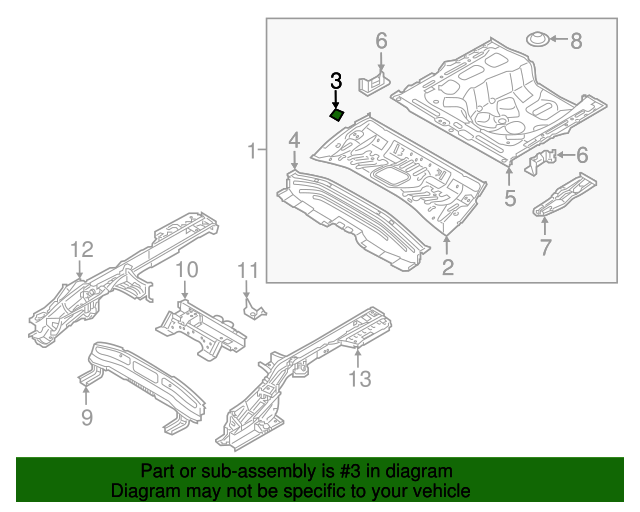 6
8
3
1
4
6
5
7
2
12
10
11
13
9

Part or sub-assembly is #3 in diagram
Diagram may not be specific to your vehicle