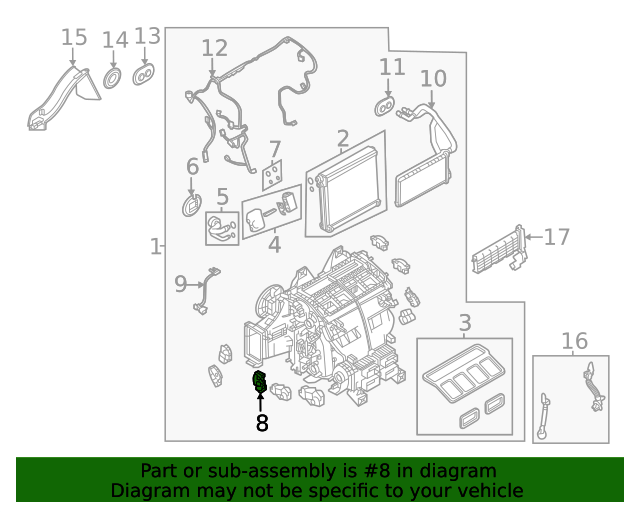 15
14
13
12
11
10
2
7
6
5
4
1
17
9
3
16
8

Part or sub-assembly is #8 in diagram
Diagram may not be specific to your vehicle