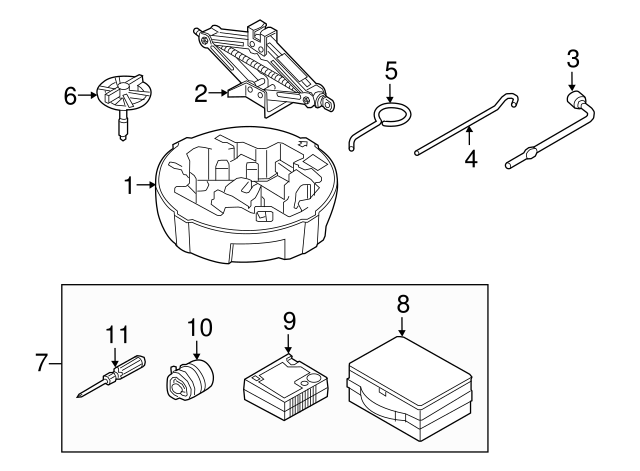 6
2
5
3
4
1
7
11
10
9
8