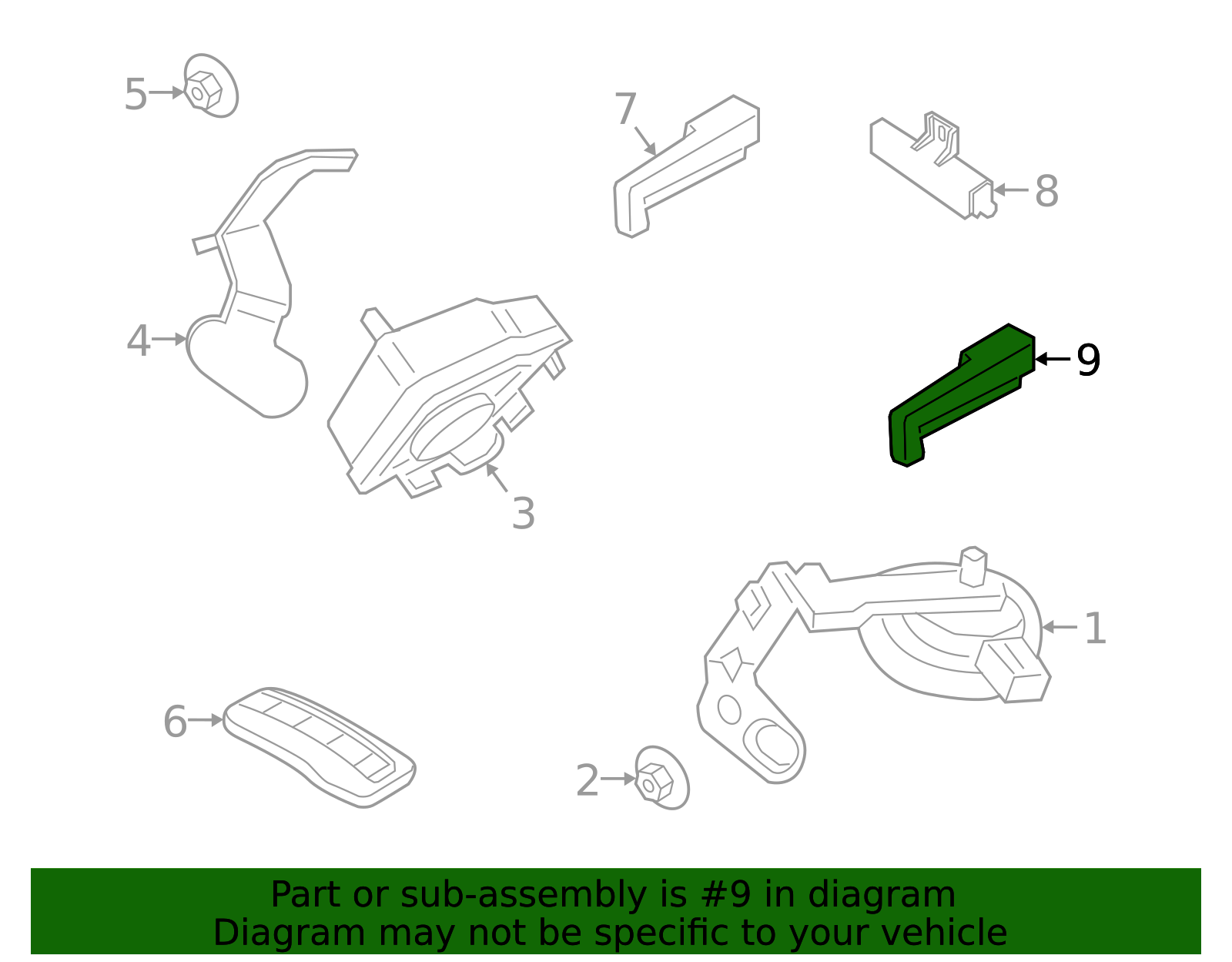 5
7
8
4
9
3
1
6
2

Part or sub-assembly is #9 in diagram
Diagram may not be specific to your vehicle