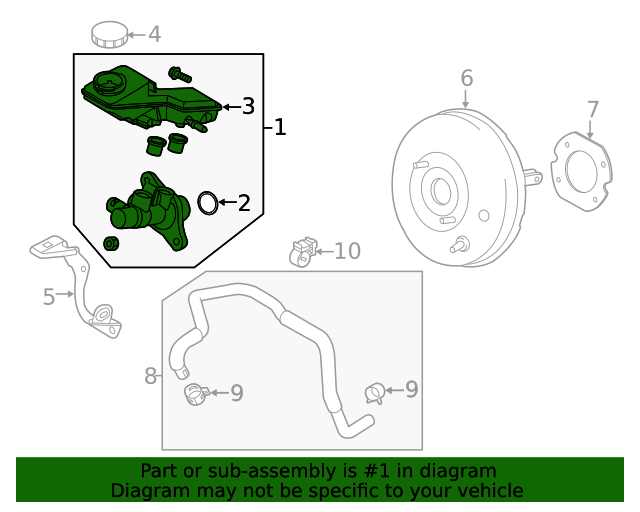 4
3
1
2
6
7
10
5
8
9
9
Part or sub-assembly is #1 in diagram
Diagram may not be specific to your vehicle