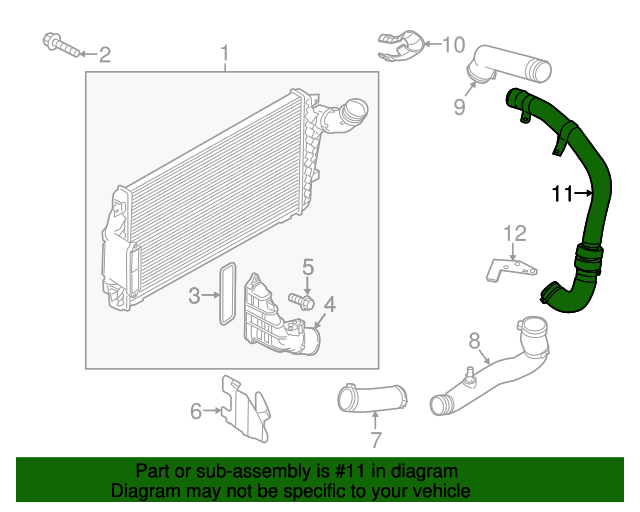 2

1

10

9

11

12

5

3

4

8

6

7

Part or sub-assembly is #11 in diagram
Diagram may not be specific to your vehicle