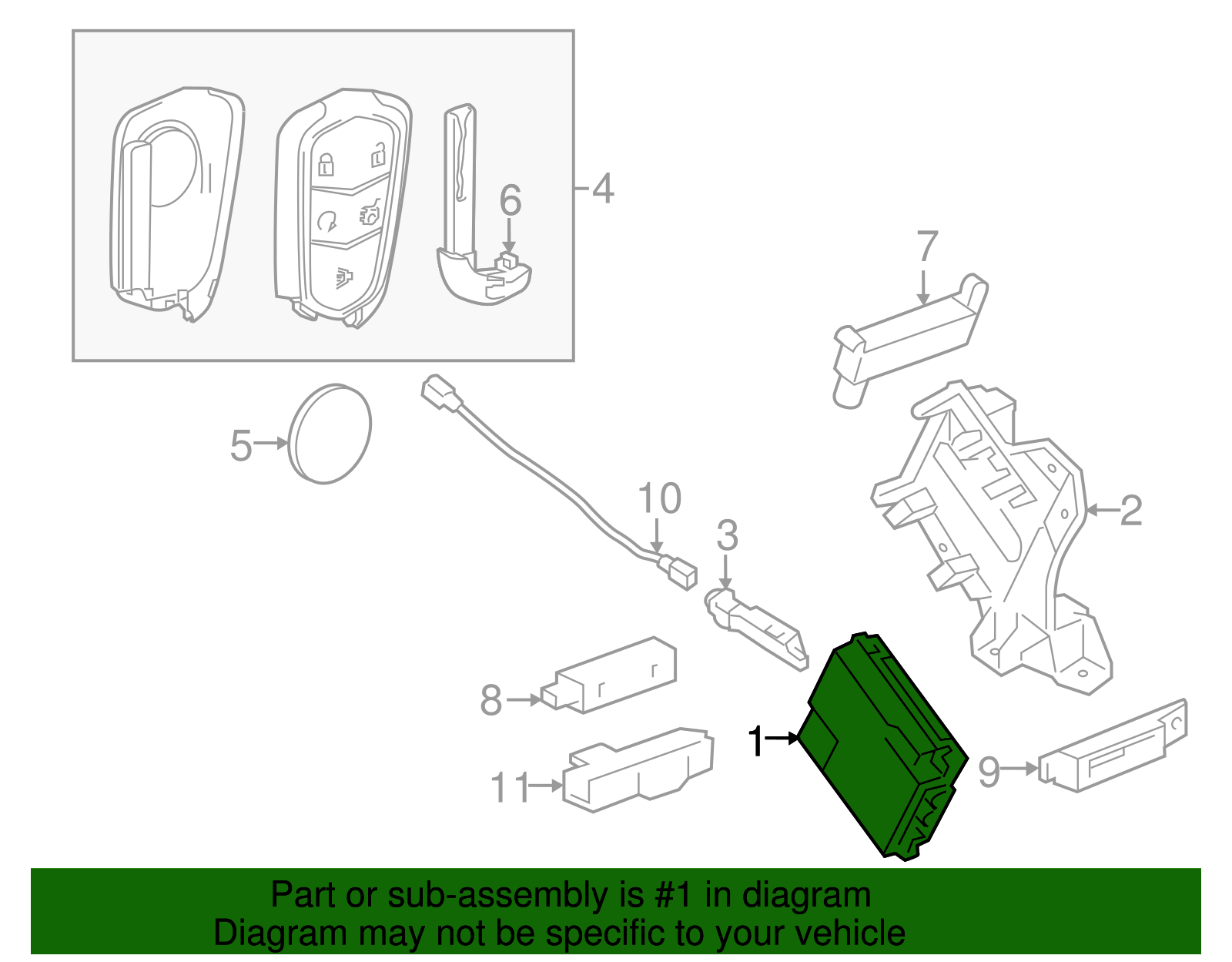 4
6
7
5
10
3
2
8
1
11
9

Part or sub-assembly is #1 in diagram
Diagram may not be specific to your vehicle