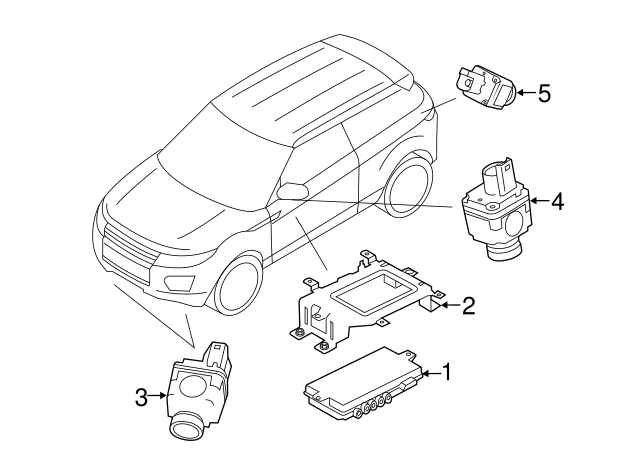 5
4
2
1
3