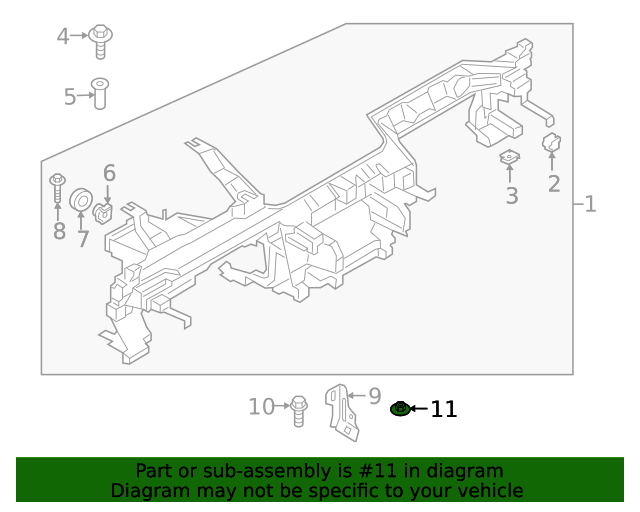 4
5
6
8
7
3
2
1
10
9
11

Part or sub-assembly is #11 in diagram
Diagram may not be specific to your vehicle