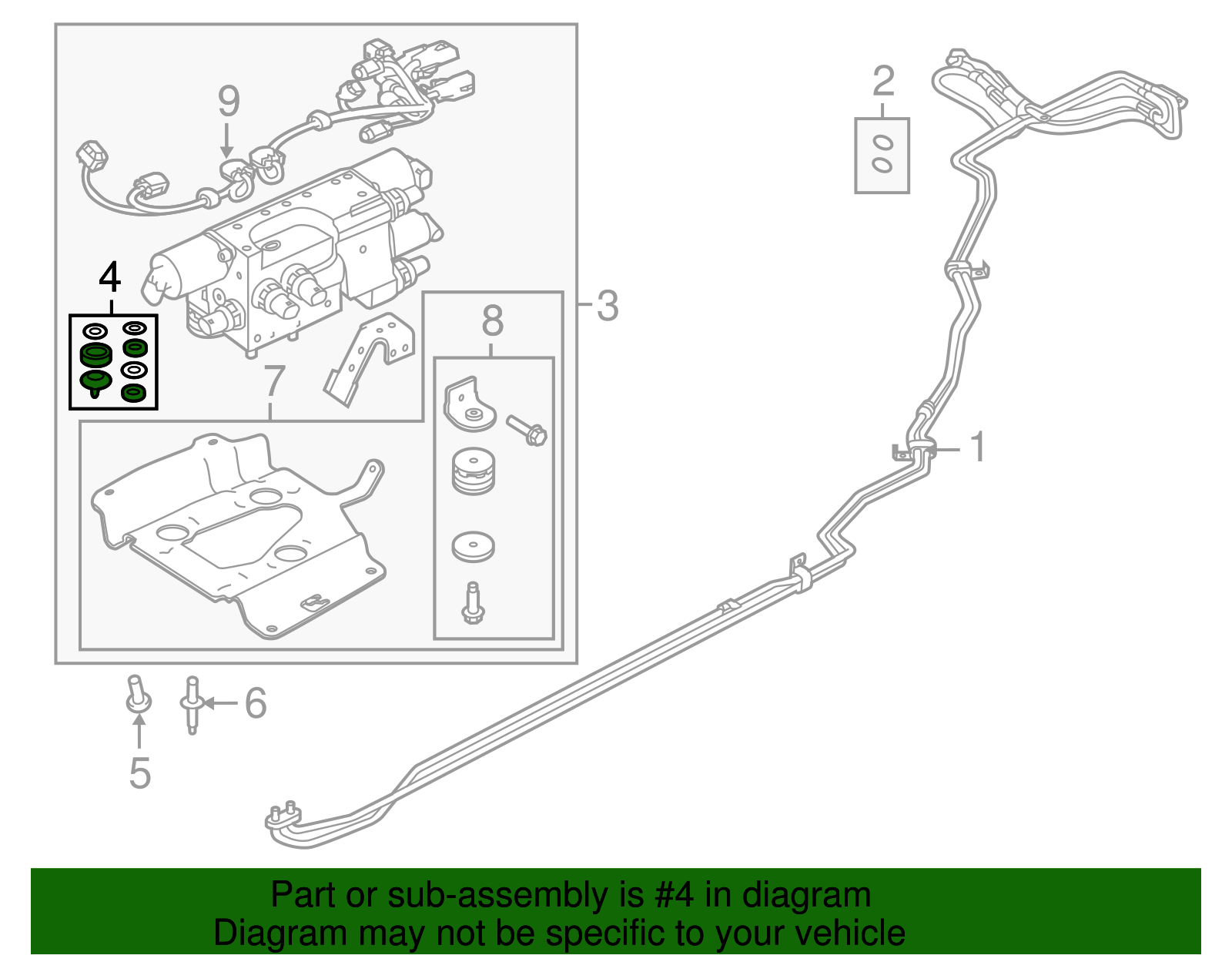 9
2
4
3
8
7
1
6
5

Part or sub-assembly is #4 in diagram
Diagram may not be specific to your vehicle