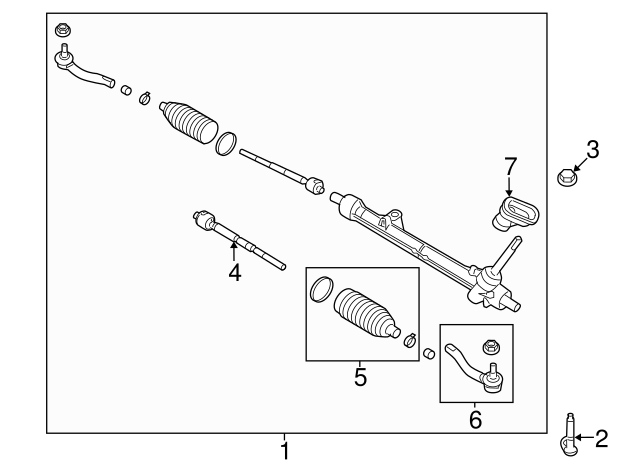 3
7
4
5
6
1
2