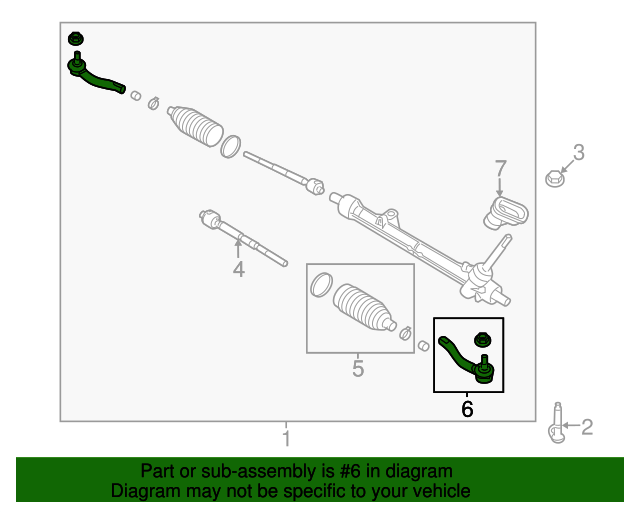 3
7
4
5
6
2
1
Part or sub-assembly is #6 in diagram
Diagram may not be specific to your vehicle