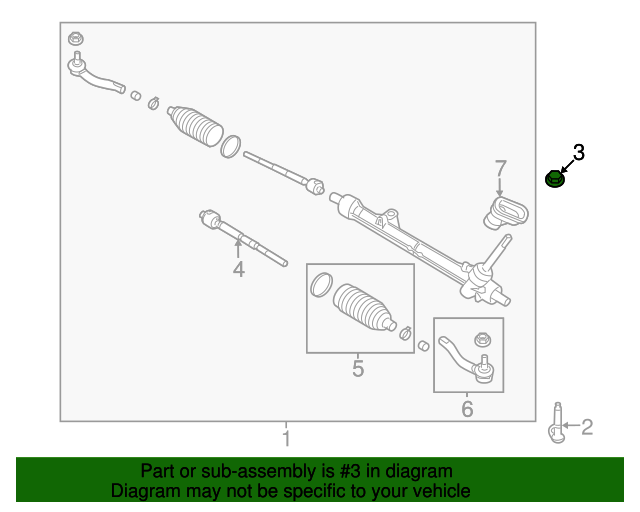 3
7
4
5
6
2
1

Part or sub-assembly is #3 in diagram
Diagram may not be specific to your vehicle