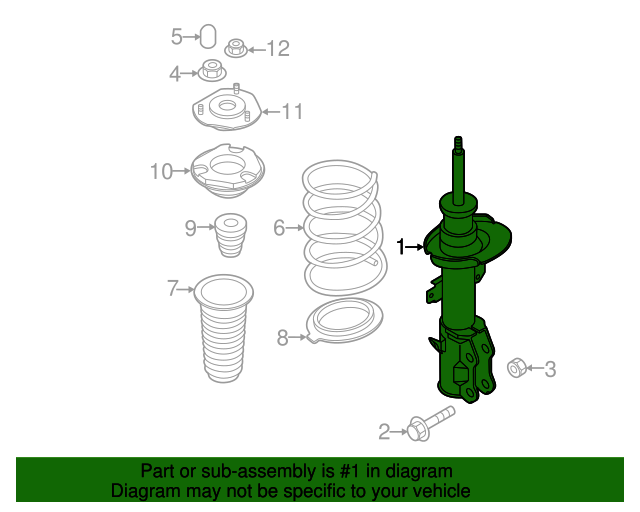 5
12
4
11
10
9
6
1
7
8
3
2

Part or sub-assembly is #1 in diagram
Diagram may not be specific to your vehicle