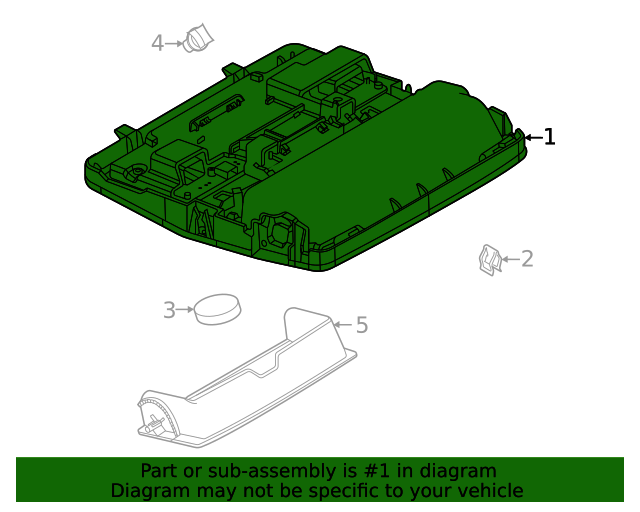 4
1
2
3
5

Part or sub-assembly is #1 in diagram
Diagram may not be specific to your vehicle