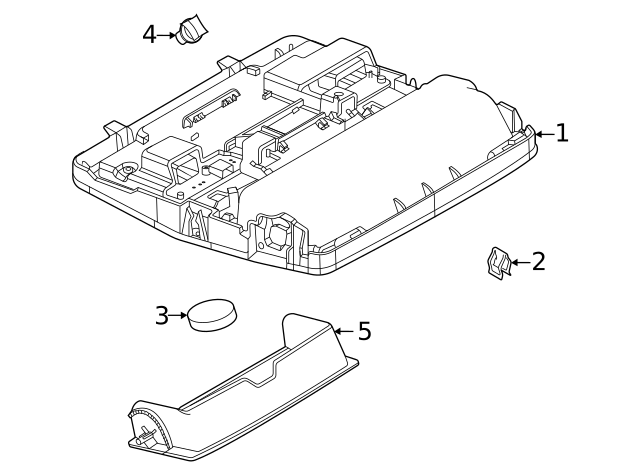 4
1
2
3
5