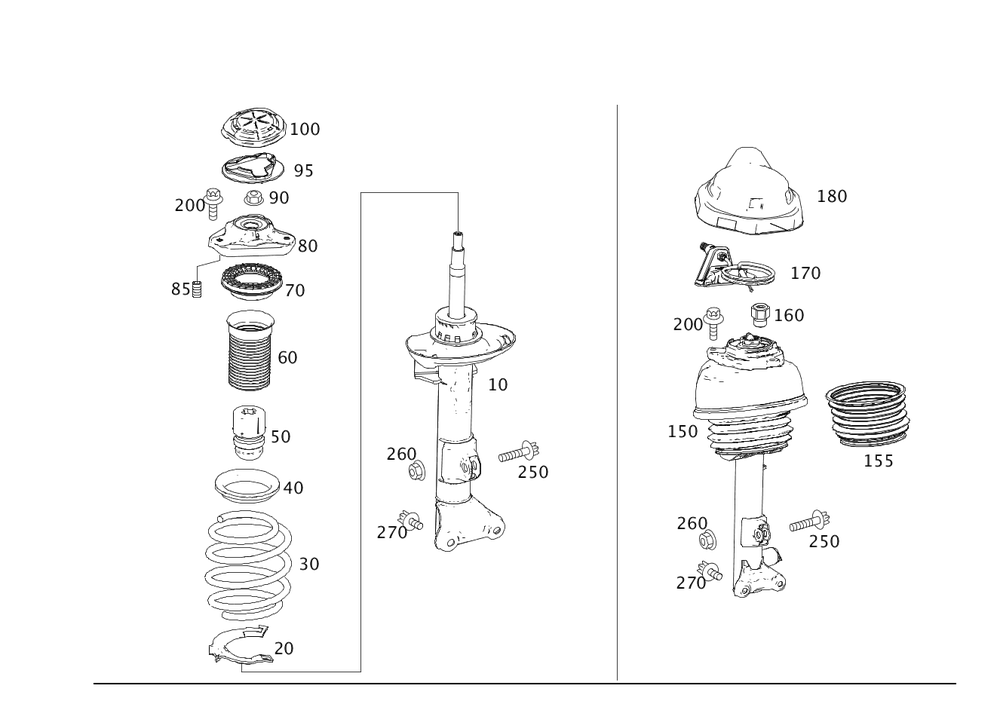 100
95
200
90
80
85
70
60
50
40
30
20
10
260
250
270
180
170
200
160
150
155
260
250
270