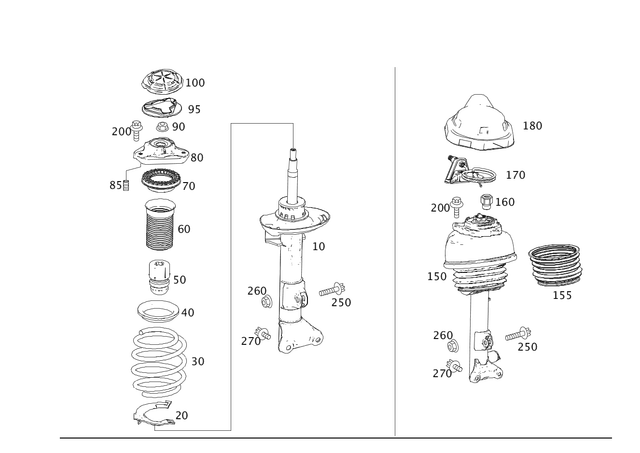 100
95
200
90
80
85
70
60
50
40
30
20
10
260
250
270
180
170
200
160
150
155
260
250
270