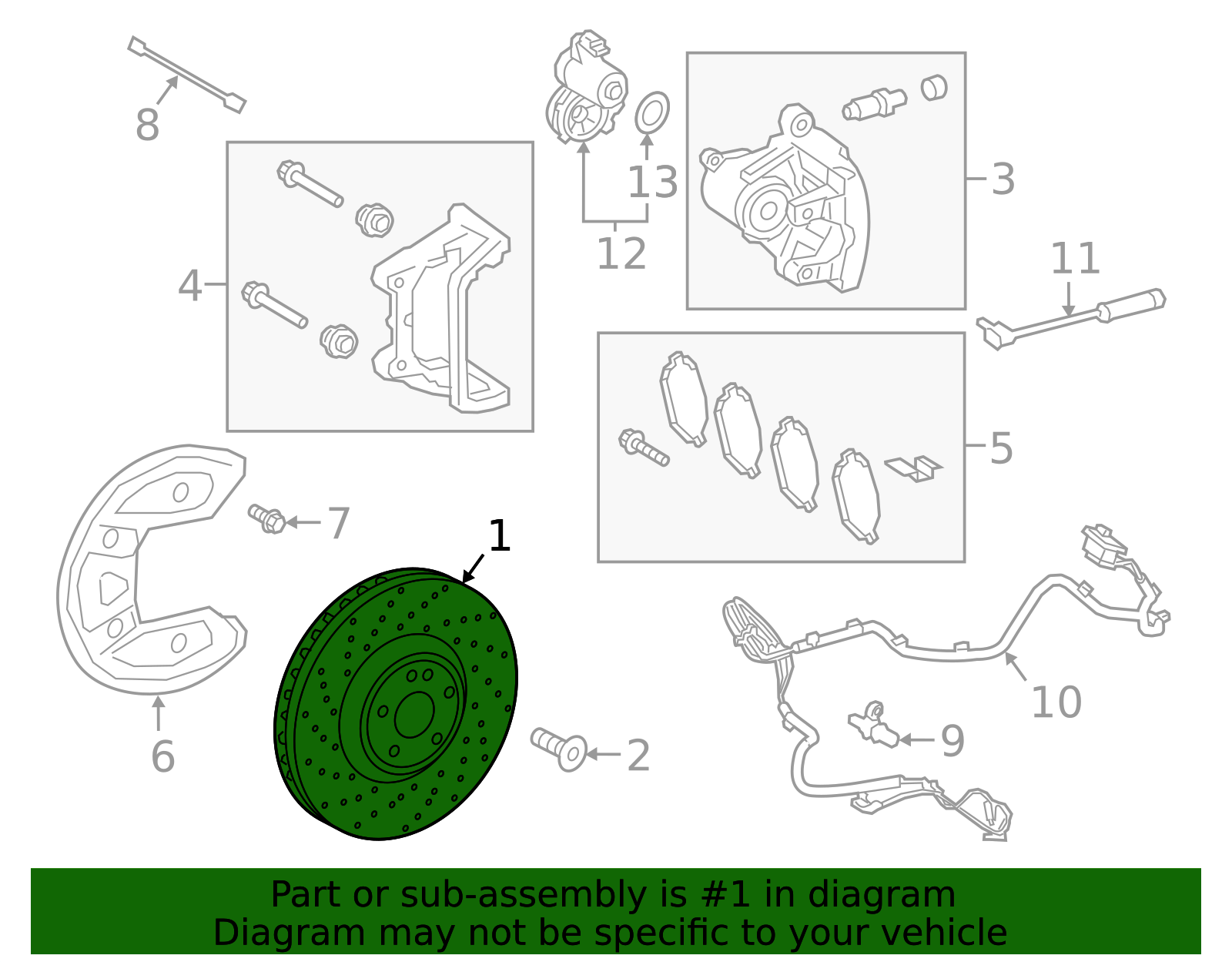 8
13
12
3
4
11
5
7
1
6
2
10
9
Part or sub-assembly is #1 in diagram
Diagram may not be specific to your vehicle