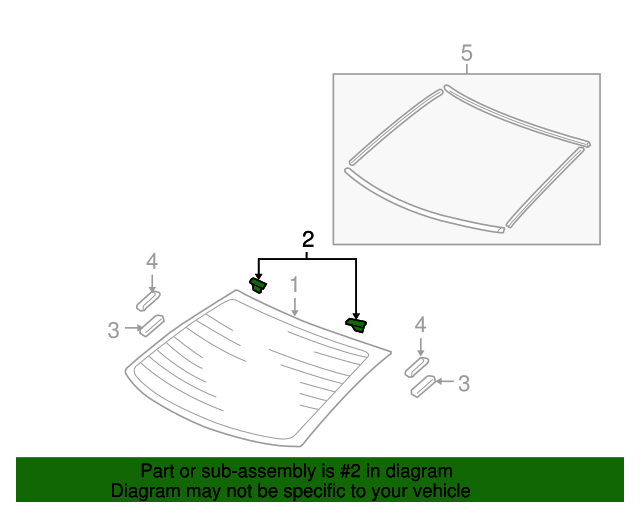 5

2

4

1

3

4

3

Part or sub-assembly is #2 in diagram
Diagram may not be specific to your vehicle