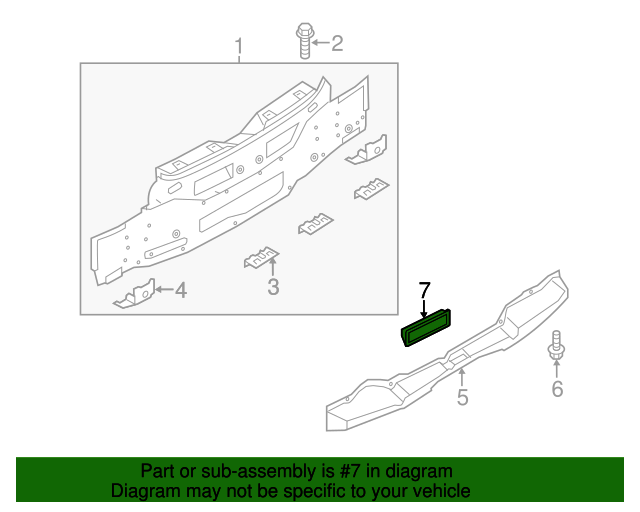 1
2
3
4
7
5
6

Part or sub-assembly is #7 in diagram
Diagram may not be specific to your vehicle