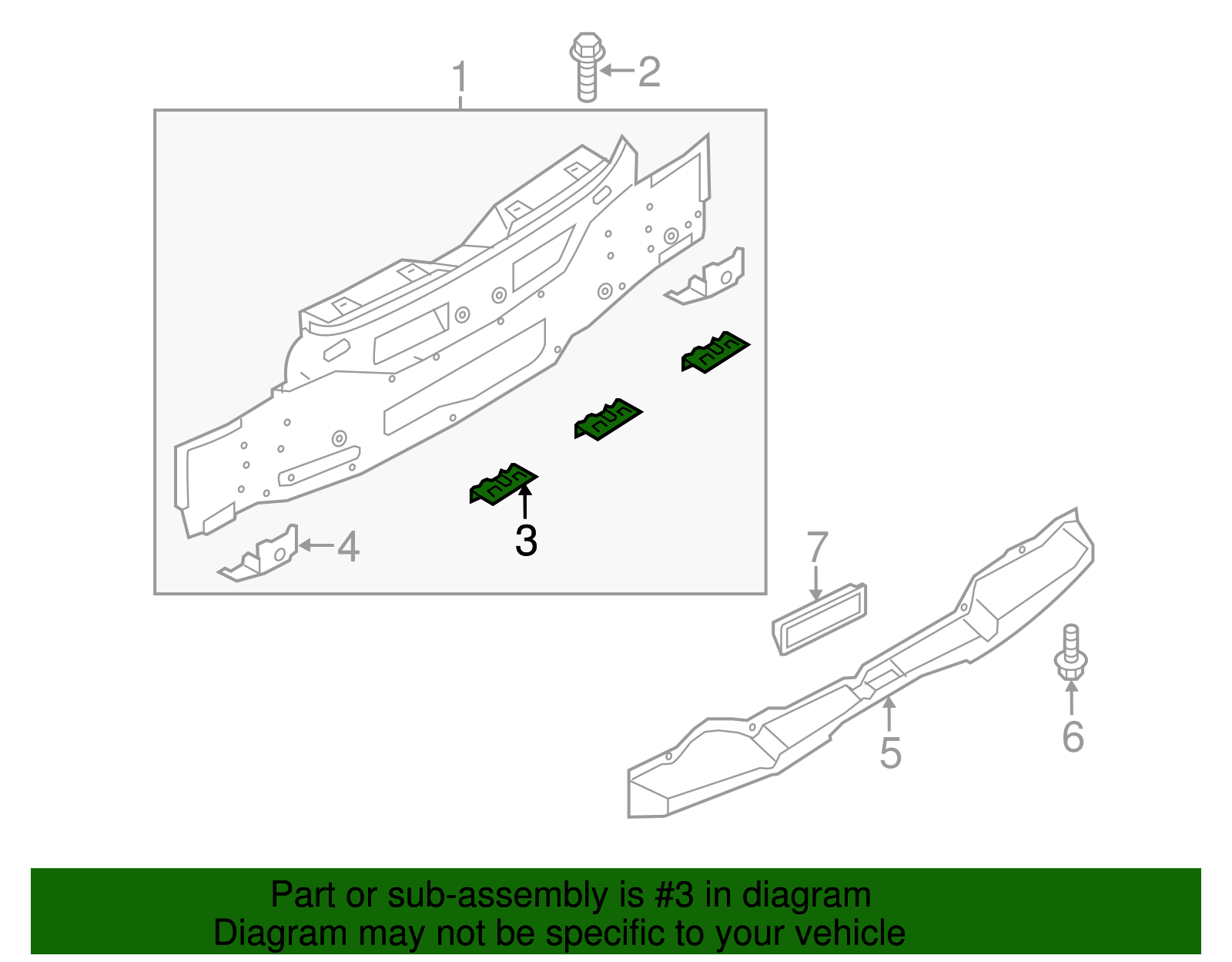 1
2
3
4
7
5
6

Part or sub-assembly is #3 in diagram
Diagram may not be specific to your vehicle