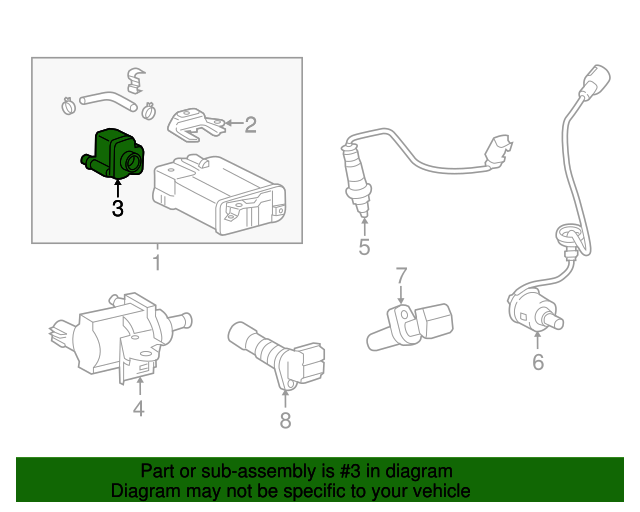 2

3

1

5

7

6

4

8

Part or sub-assembly is #3 in diagram
Diagram may not be specific to your vehicle