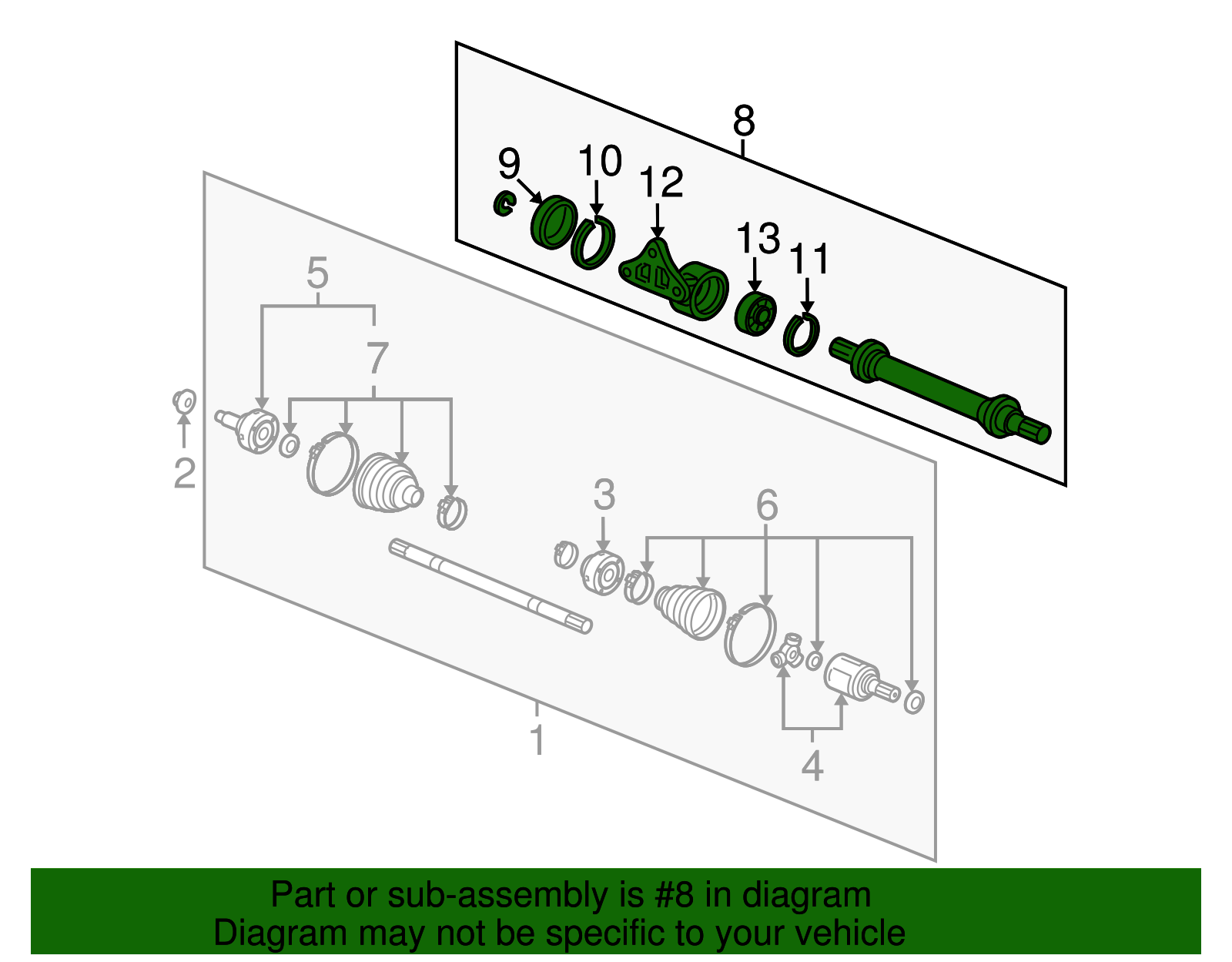 8
9
10
12
13
11
5
7
2
3
6
1
4

Part or sub-assembly is #8 in diagram
Diagram may not be specific to your vehicle