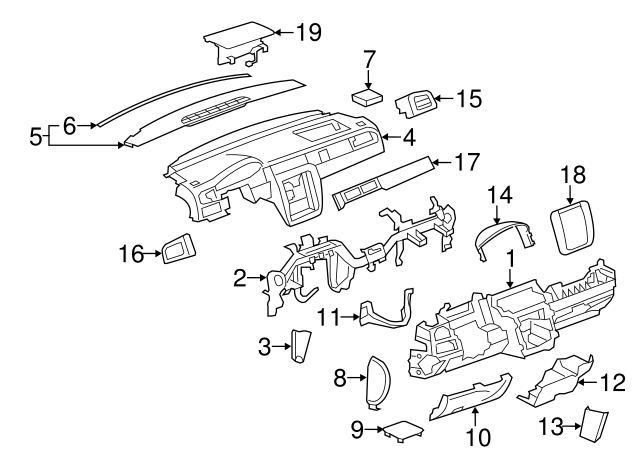 19
7
15
6
5
4
17
18
14
16
1
2
11
3
8
12
9
10
13