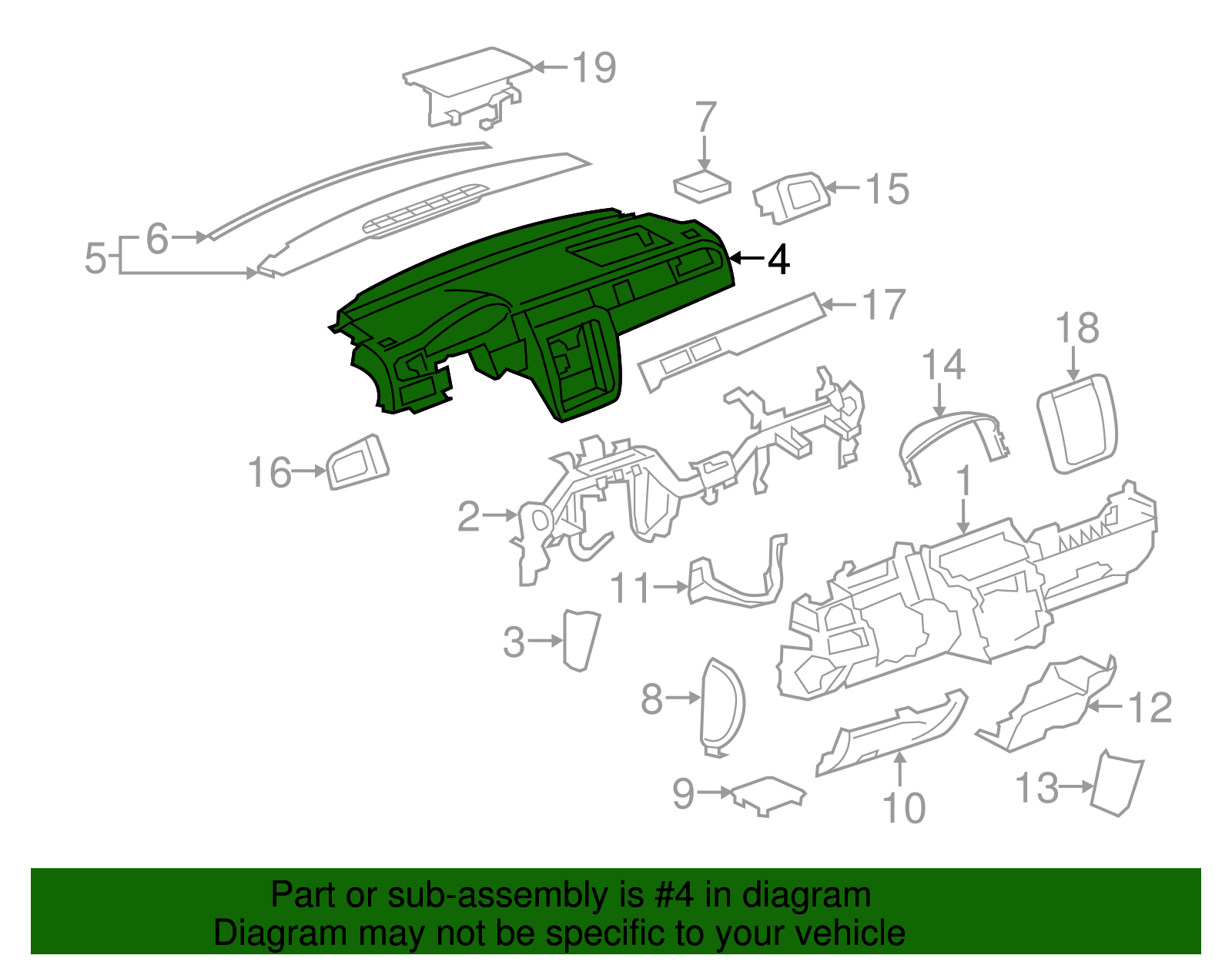 19
7
15
6
5
4
17
18
14
16
1
2
11
3
8
12
9
10
13

Part or sub-assembly is #4 in diagram
Diagram may not be specific to your vehicle