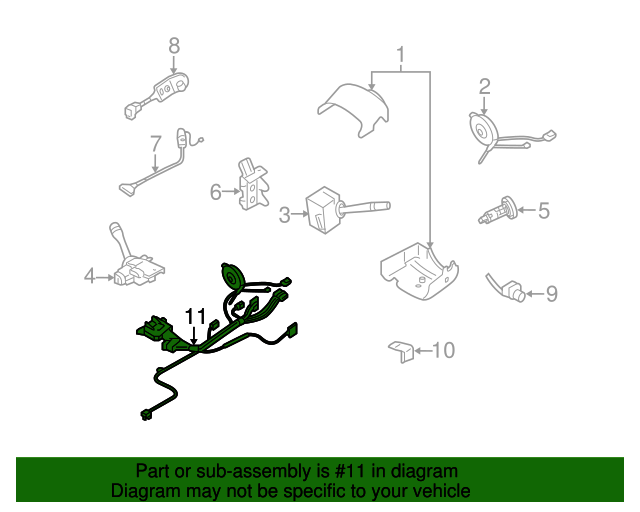 8
1
2
7
6
3
5
4
9
11
10

Part or sub-assembly is #11 in diagram
Diagram may not be specific to your vehicle