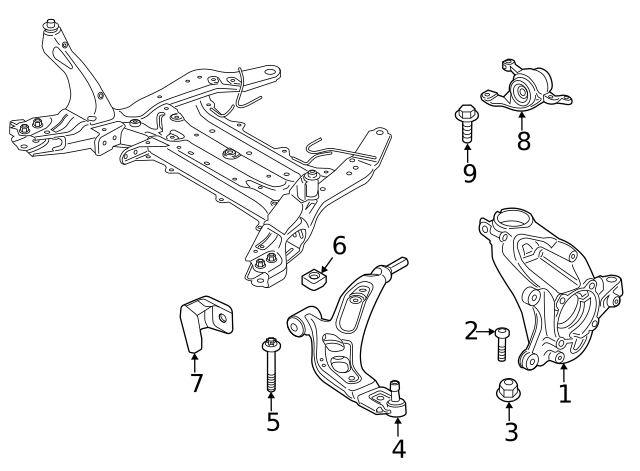 8
9
6
2
1
7
5
3
4