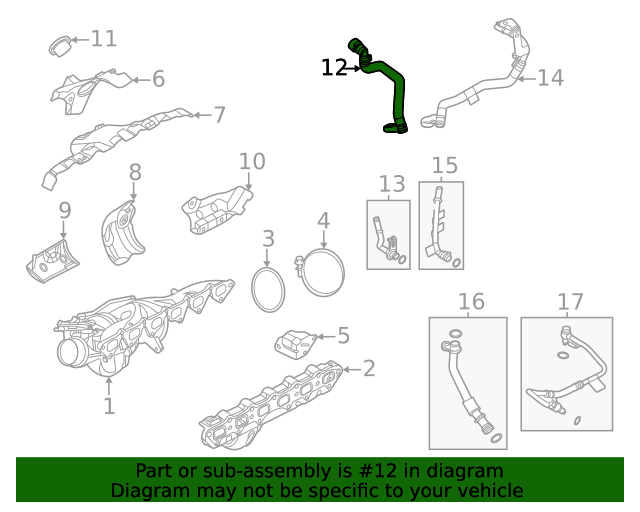 11
6
7
12
14
10
8
9
13
15
3
4
16
17
5
2
1

Part or sub-assembly is #12 in diagram
Diagram may not be specific to your vehicle