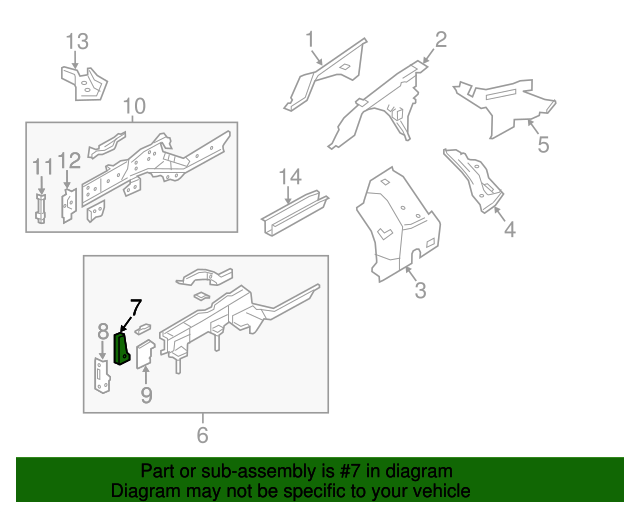 13
1
2
10
5
11
12
14
4
3
7
8
9
6

Part or sub-assembly is #7 in diagram
Diagram may not be specific to your vehicle