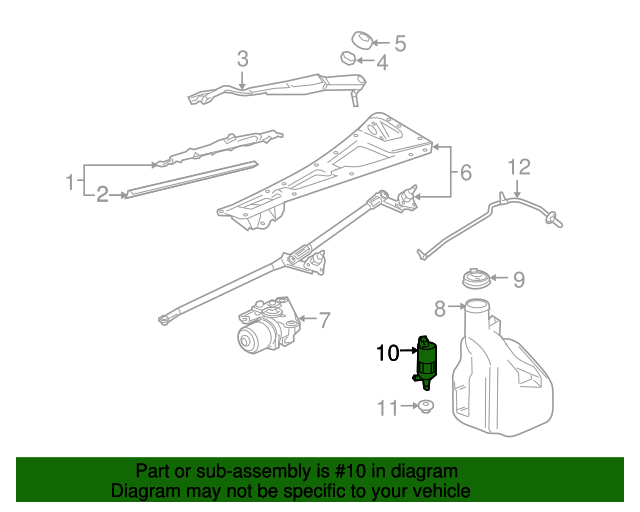 5
4
3
1
2
6
12
9
8
7
10
11

Part or sub-assembly is #10 in diagram
Diagram may not be specific to your vehicle