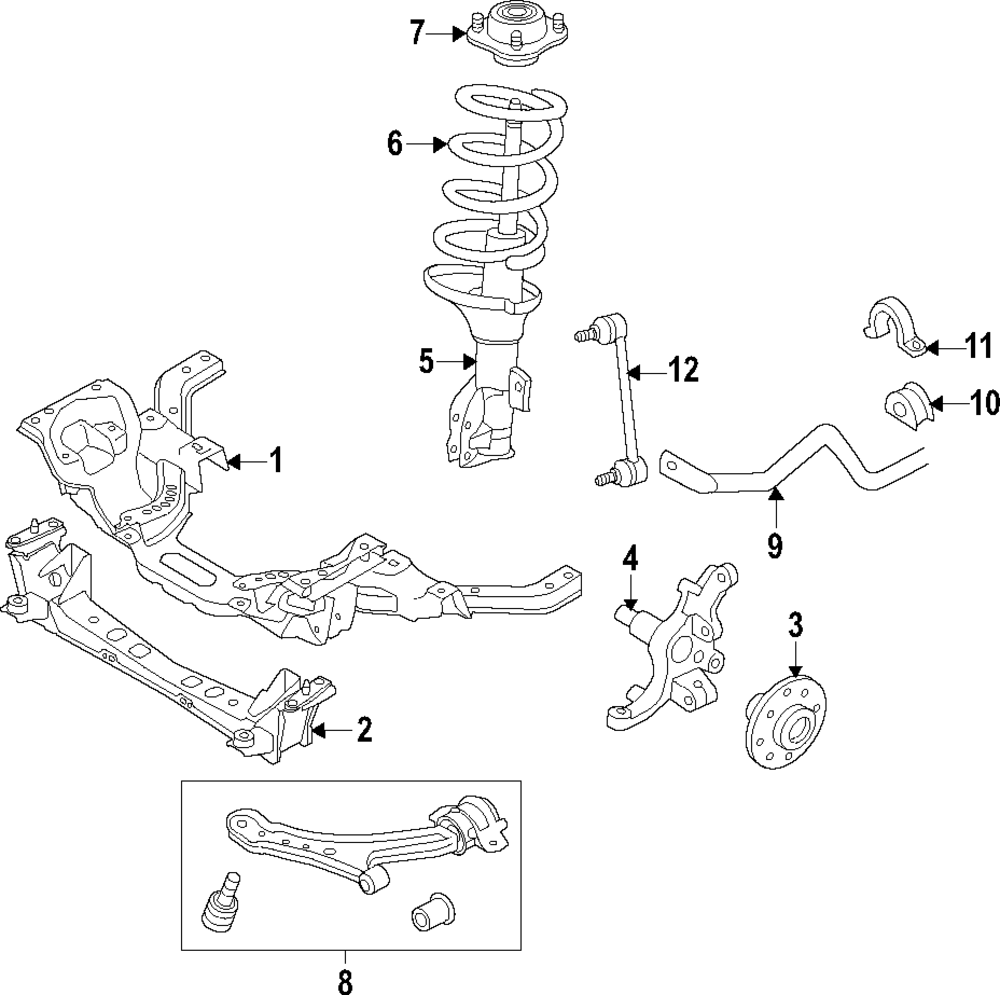 7
6
5
12
11
10
1
9
4
3
2
8