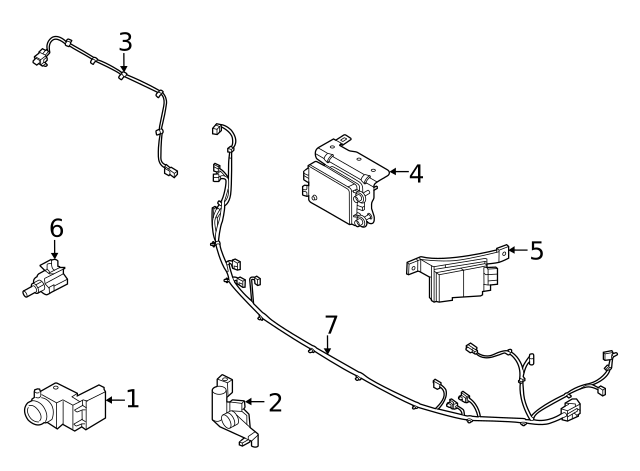 3
4
6
5
7
1
2