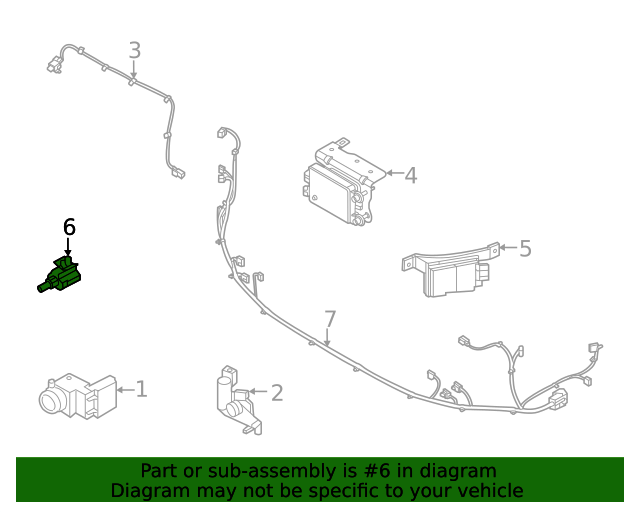 3

4

6

5

7

1

2

Part or sub-assembly is #6 in diagram
Diagram may not be specific to your vehicle