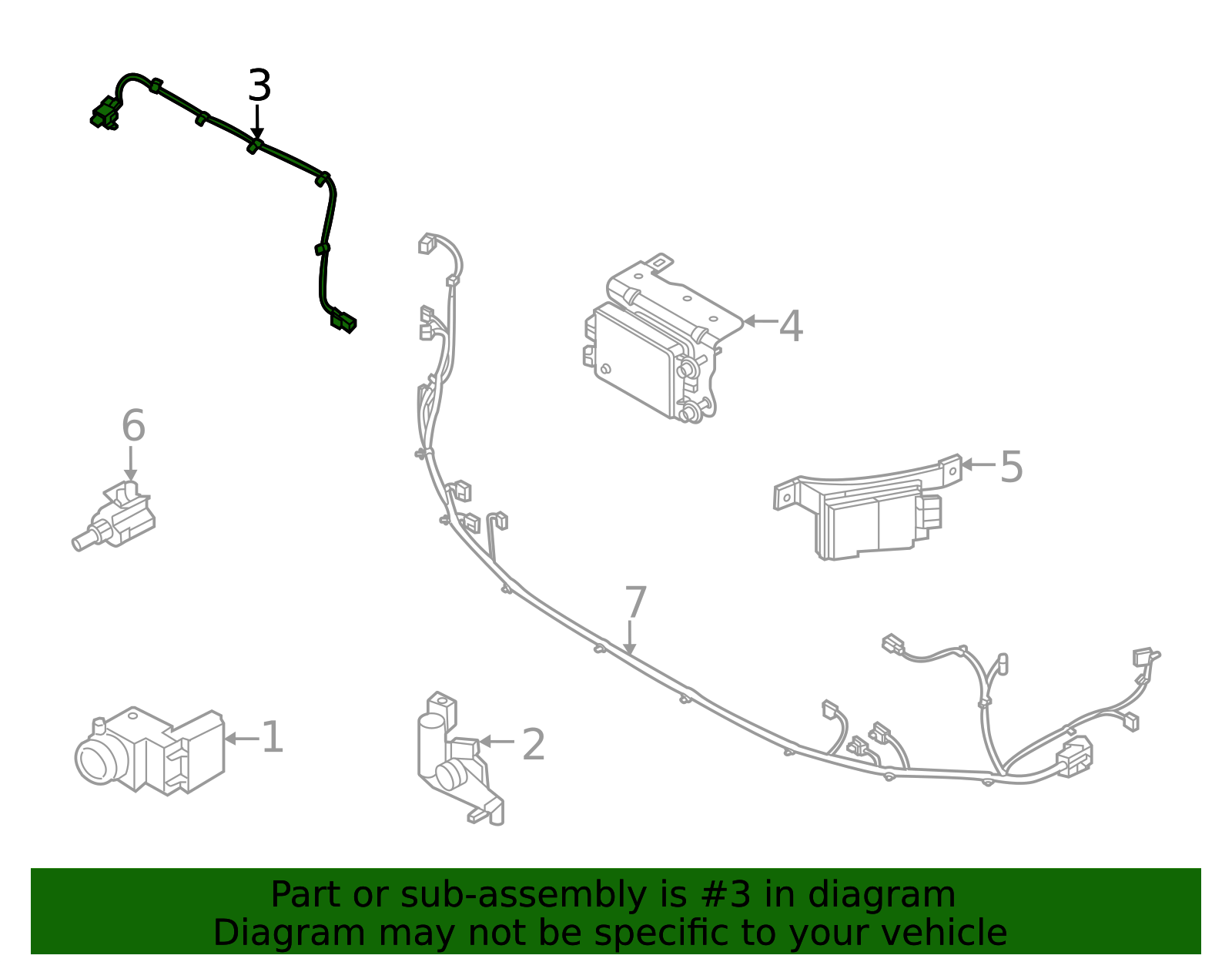 3

4

6

5

7

1

2

Part or sub-assembly is #3 in diagram
Diagram may not be specific to your vehicle