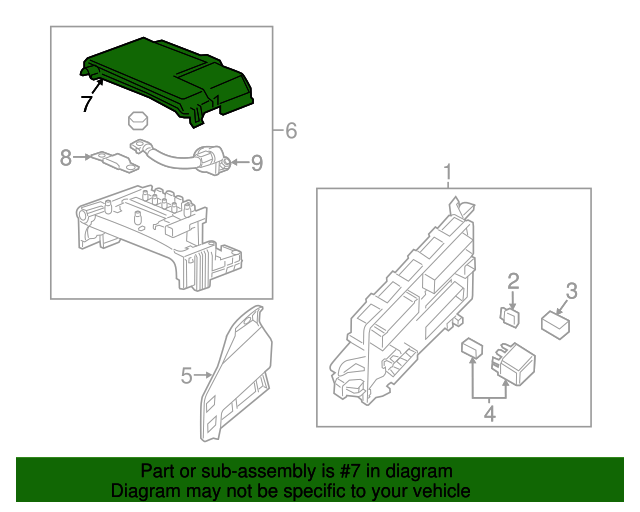 7
6
8
9
1
2
3
5
4

Part or sub-assembly is #7 in diagram
Diagram may not be specific to your vehicle