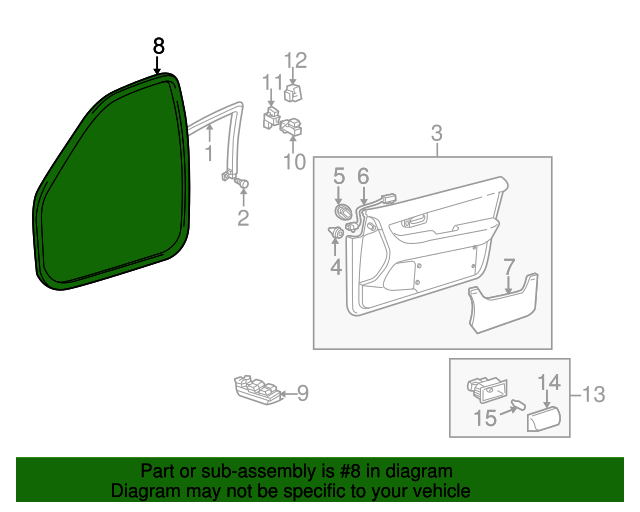 8
12
11
1
10
2
3
5
6
4
7
9
14
13
15

Part or sub-assembly is #8 in diagram
Diagram may not be specific to your vehicle