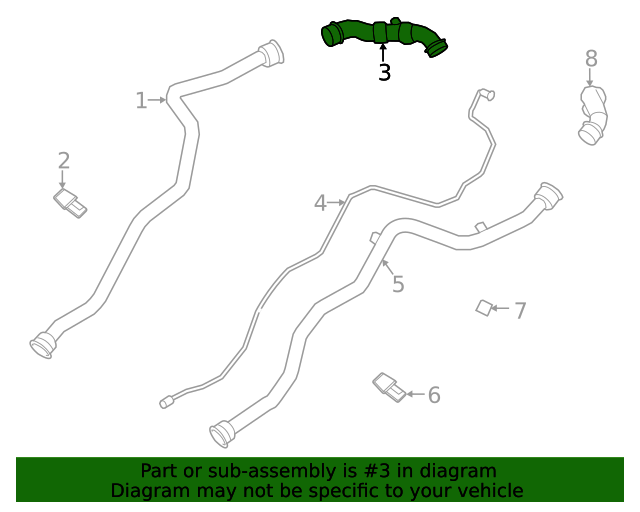 3
8
1
2
4
5
7
6

Part or sub-assembly is #3 in diagram
Diagram may not be specific to your vehicle