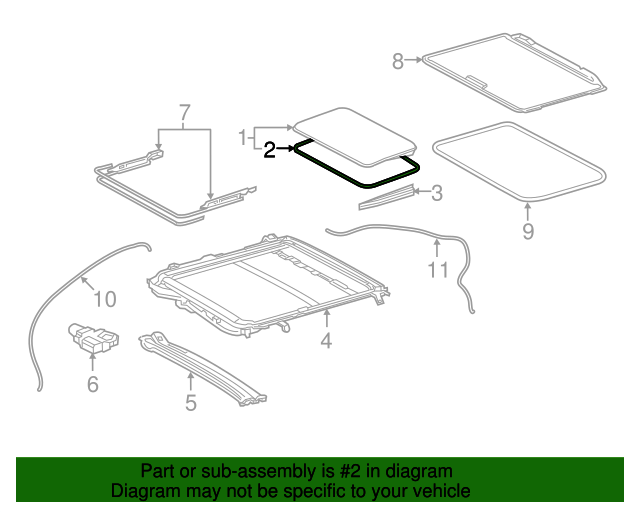 8
7
1
2
3
9
11
10
4
6
5

Part or sub-assembly is #2 in diagram
Diagram may not be specific to your vehicle