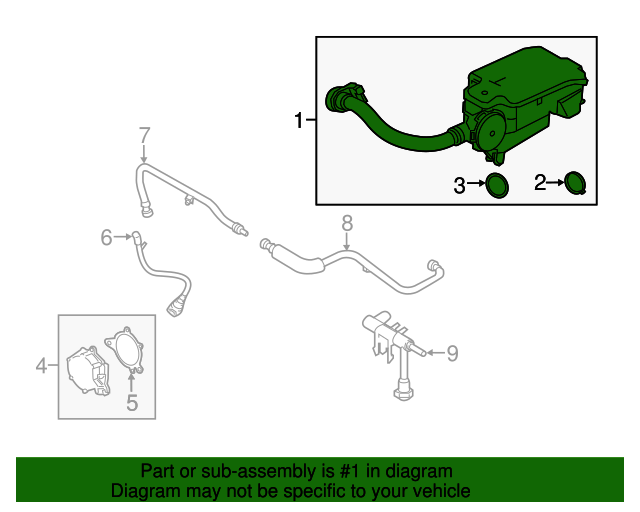 1
3
2
7
6
8
4
5
9

Part or sub-assembly is #1 in diagram
Diagram may not be specific to your vehicle