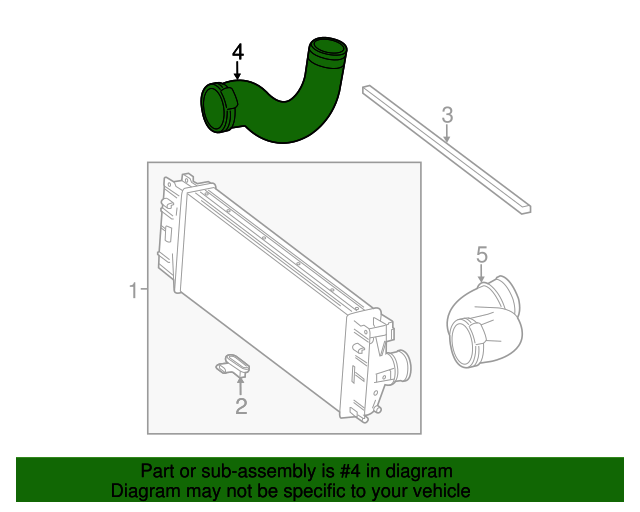 4
3
1
5
2
Part or sub-assembly is #4 in diagram
Diagram may not be specific to your vehicle