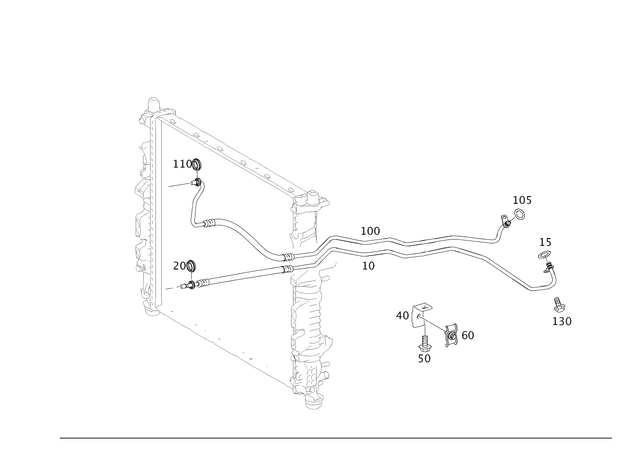 110
105
100
15
20
10
40
60
130
50