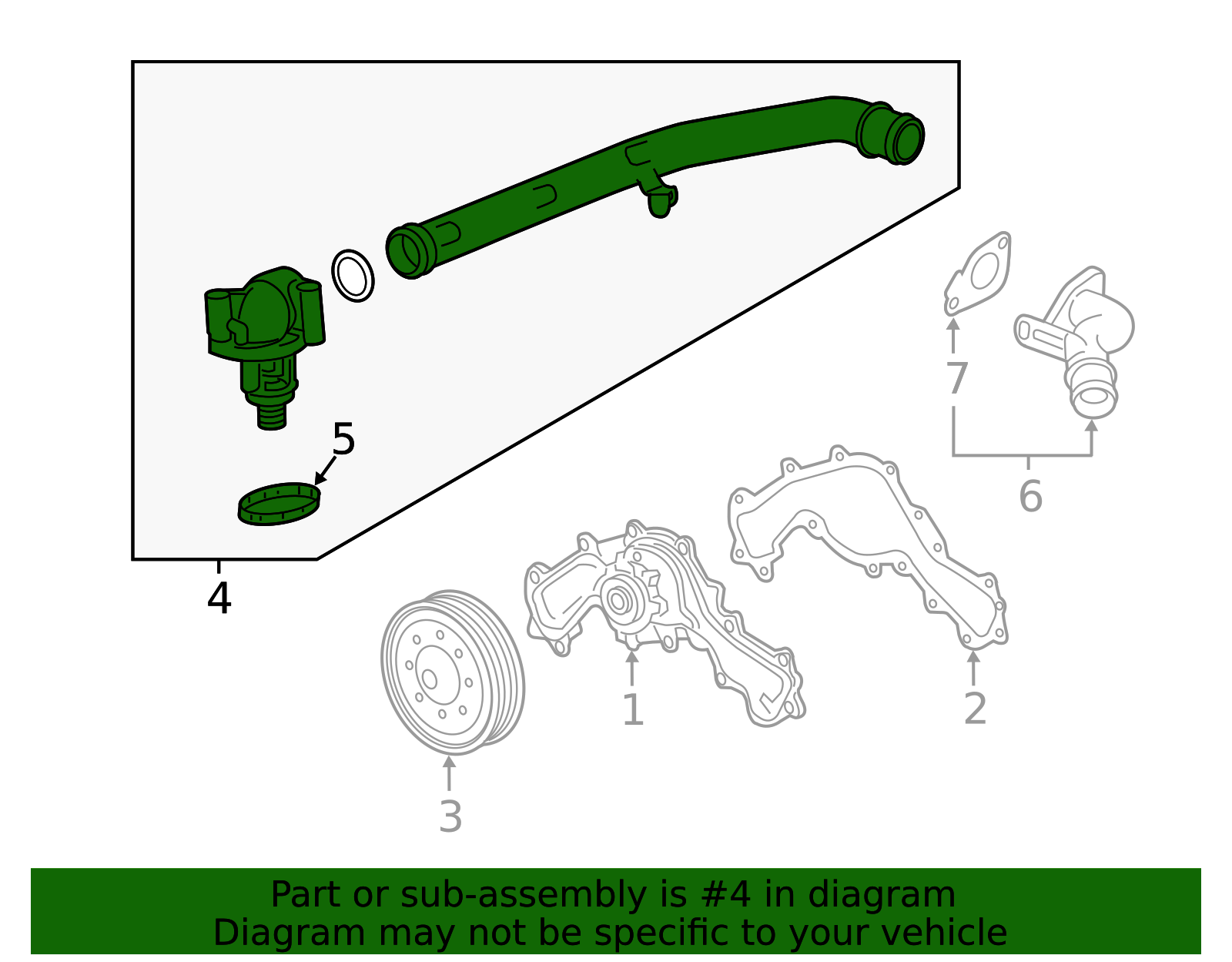 5
4
7
6
1
2
3

Part or sub-assembly is #4 in diagram
Diagram may not be specific to your vehicle