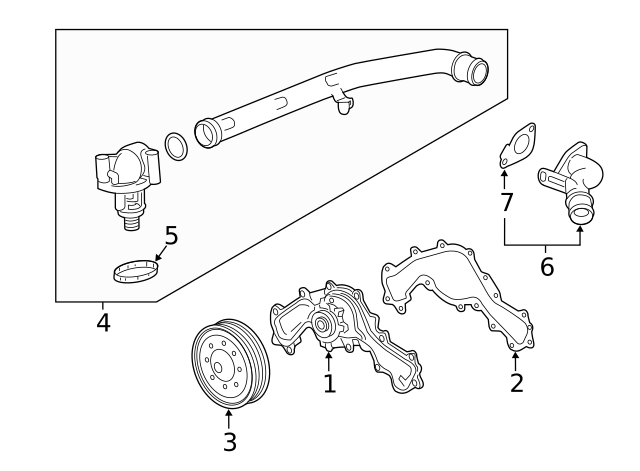 5
7
6
4
1
2
3